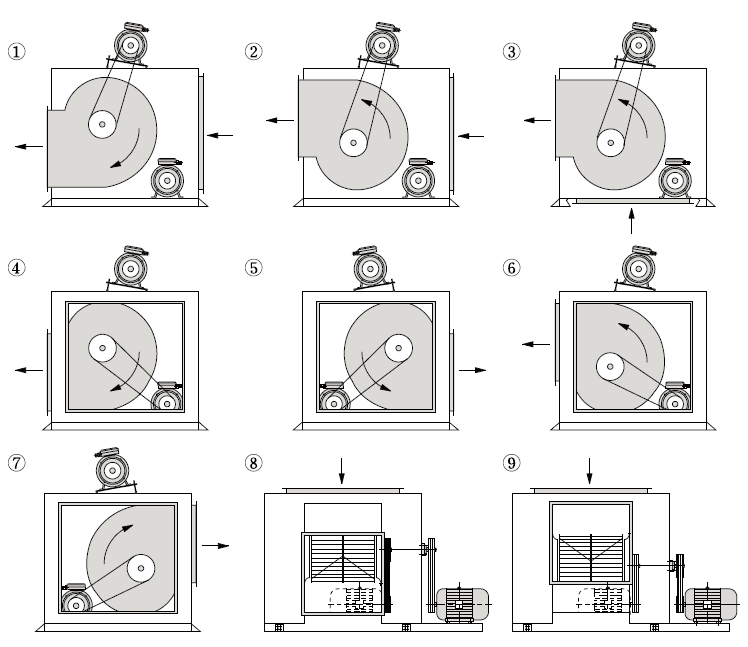 ①
②
③
④
⑤
⑥
⑦
⑧
⑨